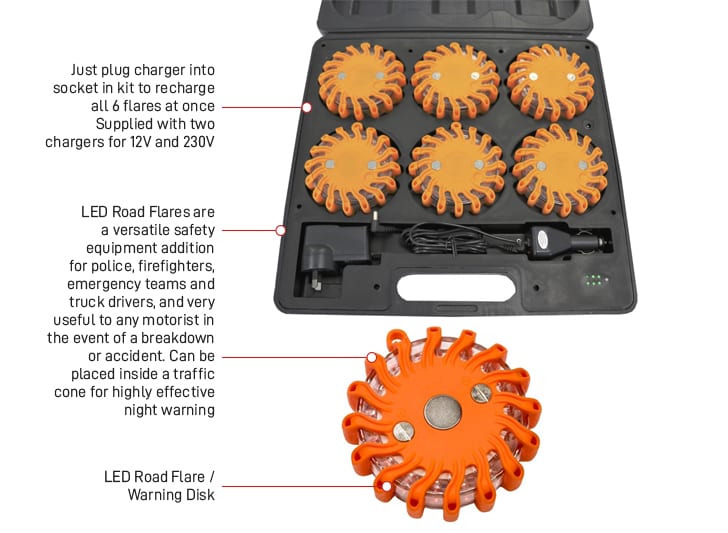 Just plug charger into socket in kit to recharge all 6 flares at once Supplied with two chargers for 12V and 230V

LED Road Flares are a versatile safety equipment addition for police, firefighters, emergency teams and truck drivers, and very useful to any motorist in the event of a breakdown or accident. Can be placed inside a traffic cone for highly effective night warning

LED Road Flare / Warning Disk